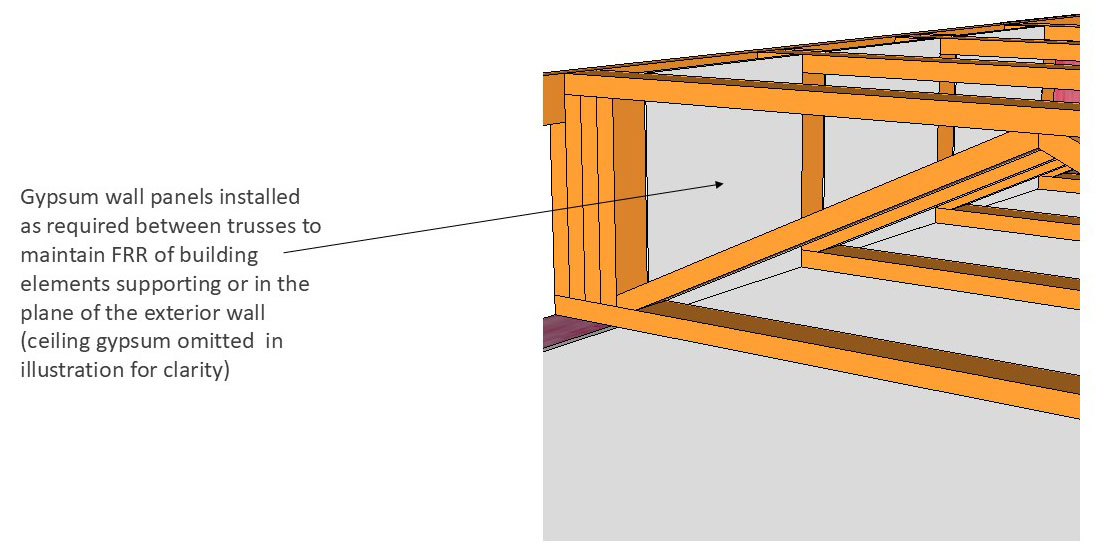 Gypsum wall panels installed as required between trusses to maintain FRR of building elements supporting or in the plane of the exterior wall (ceiling gypsum omitted in illustration for clarity)