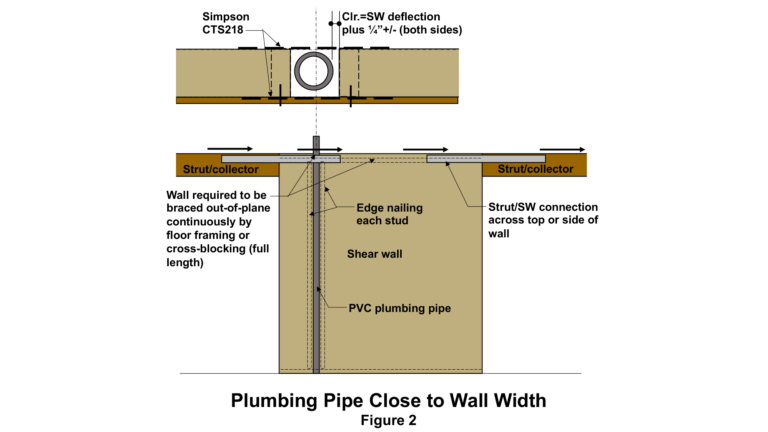 Simpson CTS218

Clr.=SW deflection plus ¼"+/- (both sides)

Strut/collector

Strut/collector

Wall required to be braced out-of-plane continuously by floor framing or cross-blocking (full length)

Edge nailing each stud

Strut/SW connection across top or side of wall

Shear wall

PVC plumbing pipe

Plumbing Pipe Close to Wall Width
Figure 2