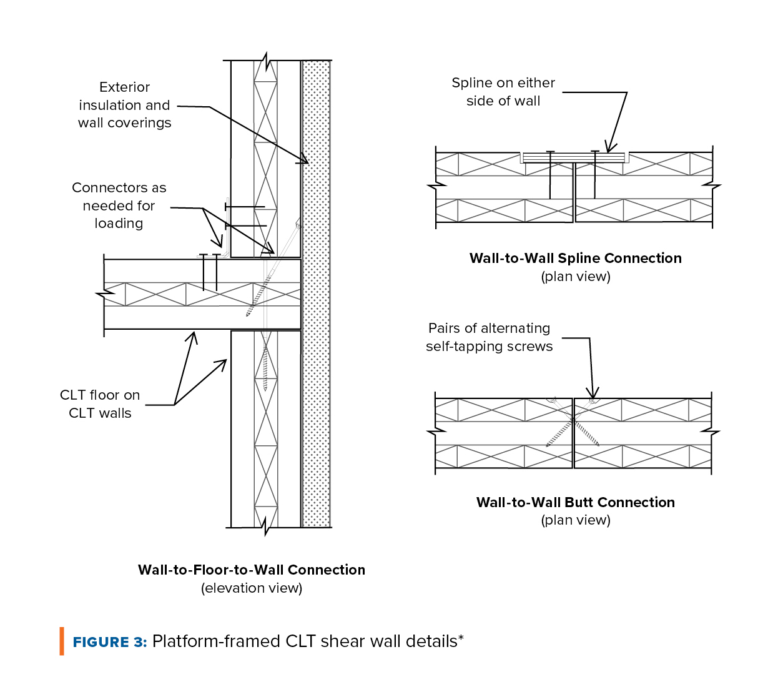 Exterior insulation and wall coverings

Connectors as needed for loading

CLT floor on CLT walls

Wall-to-Floor-to-Wall Connection
(elevation view)

Spline on either side of wall

Wall-to-Wall Spline Connection
(plan view)

Pairs of alternating self-tapping screws

Wall-to-Wall Butt Connection
(plan view)

FIGURE 3: Platform-framed CLT shear wall details*