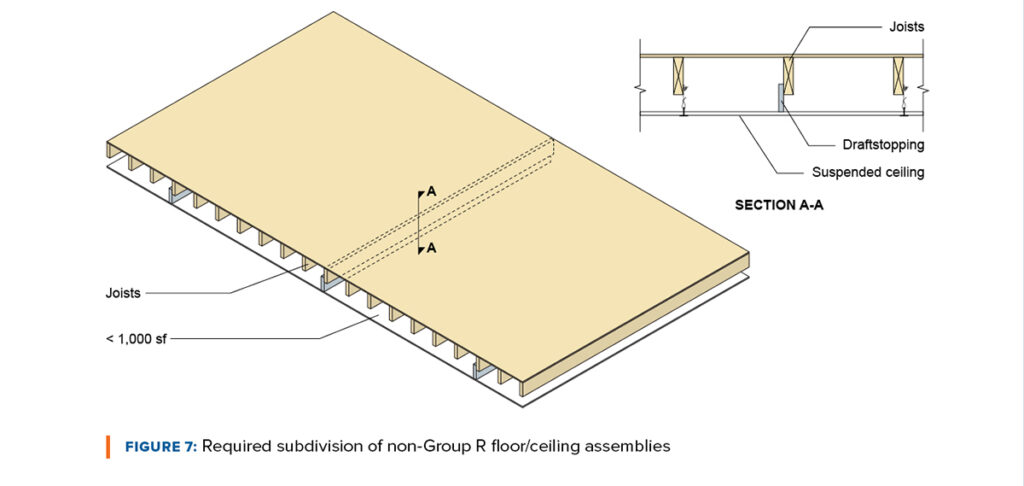 Joists

Draftstopping

Suspended ceiling

SECTION A-A

A

A

Joists

< 1,000 sf

FIGURE 7: Required subdivision of non-Group R floor/ceiling assemblies